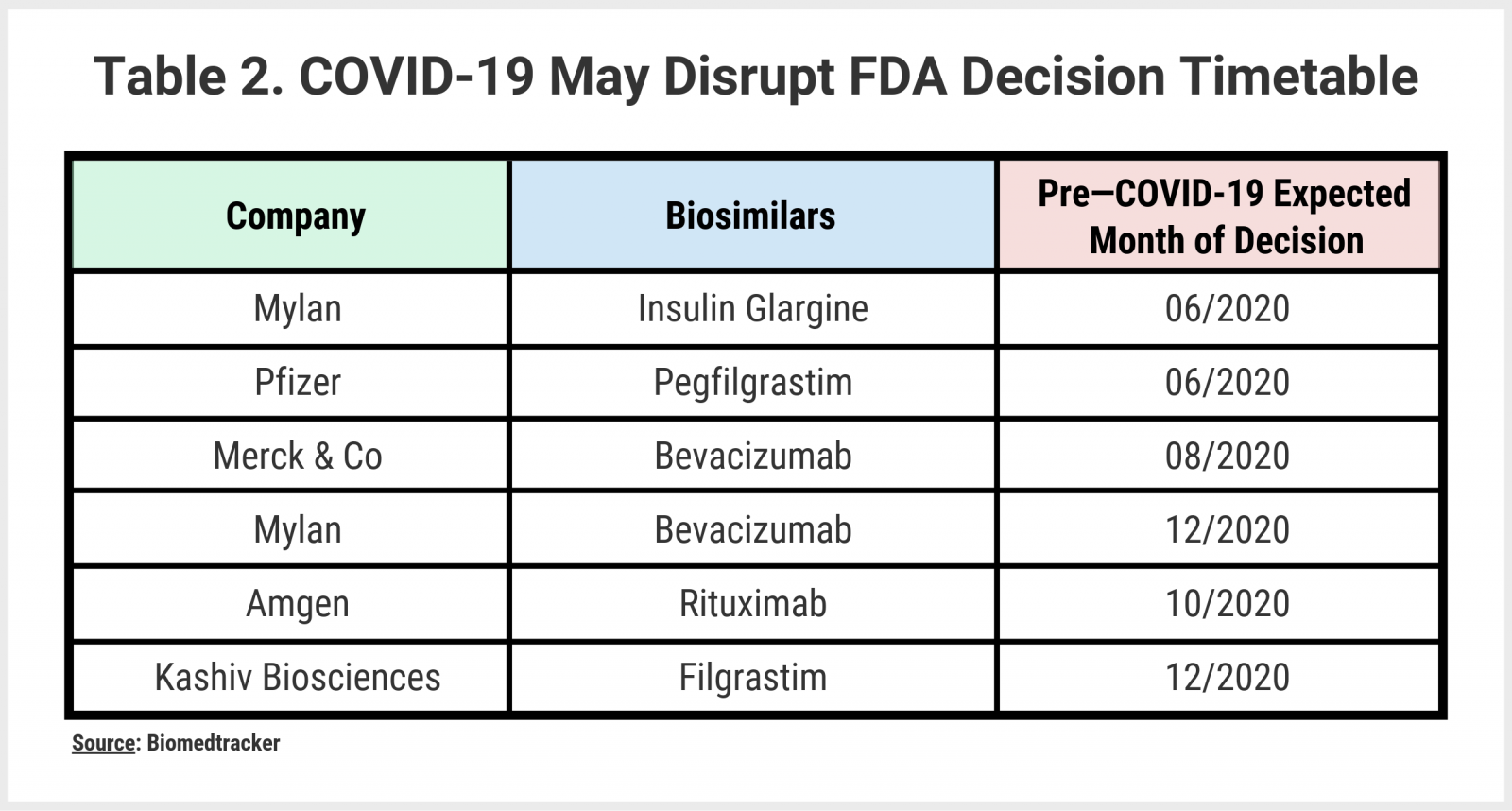 Table 2. COVID-19 May Disrupt FDA Decision Timetable

| Company | Biosimilars | Pre—COVID-19 Expected Month of Decision |
|---|---|---|
| Mylan | Insulin Glargine | 06/2020 |
| Pfizer | Pegfilgrastim | 06/2020 |
| Merck & Co | Bevacizumab | 08/2020 |
| Mylan | Bevacizumab | 12/2020 |
| Amgen | Rituximab | 10/2020 |
| Kashiv Biosciences | Filgrastim | 12/2020 |

Source: Biomedtracker