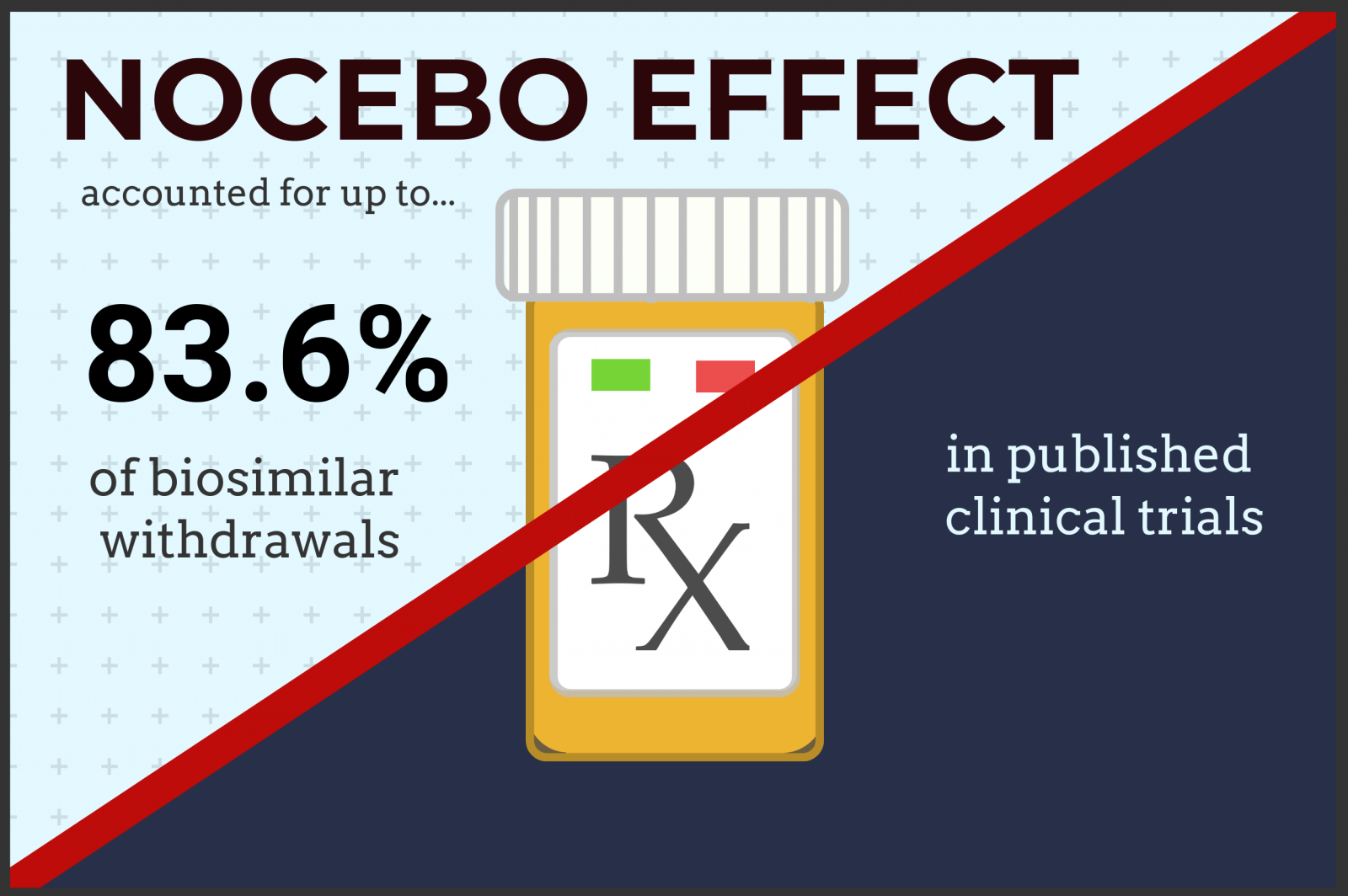 NOCEBO EFFECT

accounted for up to...

83.6%

of biosimilar withdrawals

Rx

in published clinical trials